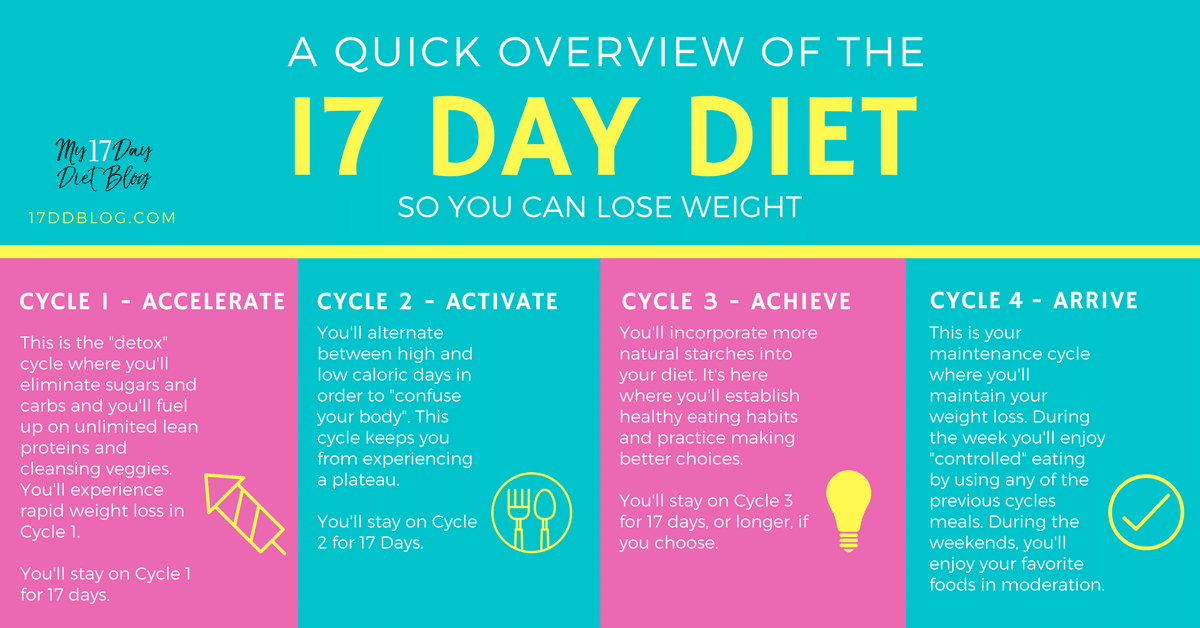 A QUICK OVERVIEW OF THE

17 DAY DIET

SO YOU CAN LOSE WEIGHT

My 17 Day Diet Blog

17DDBLOG.COM

CYCLE 1 - ACCELERATE

This is the "detox" cycle where you'll eliminate sugars and carbs and you'll fuel up on unlimited lean proteins and cleansing veggies. You'll experience rapid weight loss in Cycle 1.

You'll stay on Cycle 1 for 17 days.

CYCLE 2 - ACTIVATE

You'll alternate between high and low caloric days in order to "confuse your body". This cycle keeps you from experiencing a plateau.

You'll stay on Cycle 2 for 17 Days.

CYCLE 3 - ACHIEVE

You'll incorporate more natural starches into your diet. It's here where you'll establish healthy eating habits and practice making better choices.

You'll stay on Cycle 3 for 17 days, or longer, if you choose.

CYCLE 4 - ARRIVE

This is your maintenance cycle where you'll maintain your weight loss. During the week you'll enjoy "controlled" eating by using any of the previous cycles meals. During the weekends, you'll enjoy your favorite foods in moderation.